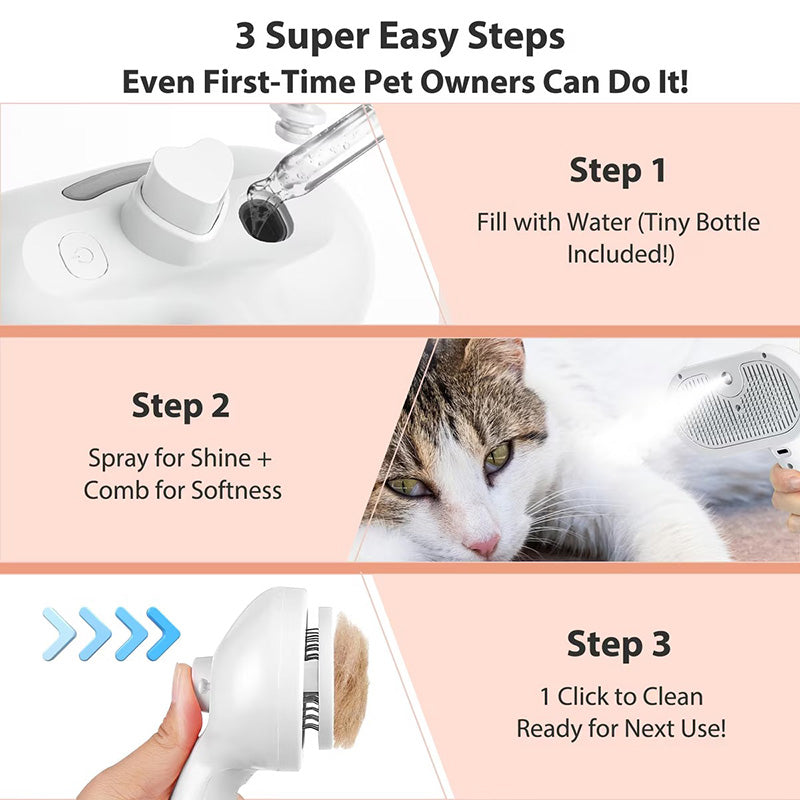 3 Super Easy Steps
Even First-Time Pet Owners Can Do It!

Step 1
Fill with Water (Tiny Bottle Included!)

Step 2
Spray for Shine + Comb for Softness

Step 3
1 Click to Clean Ready for Next Use!