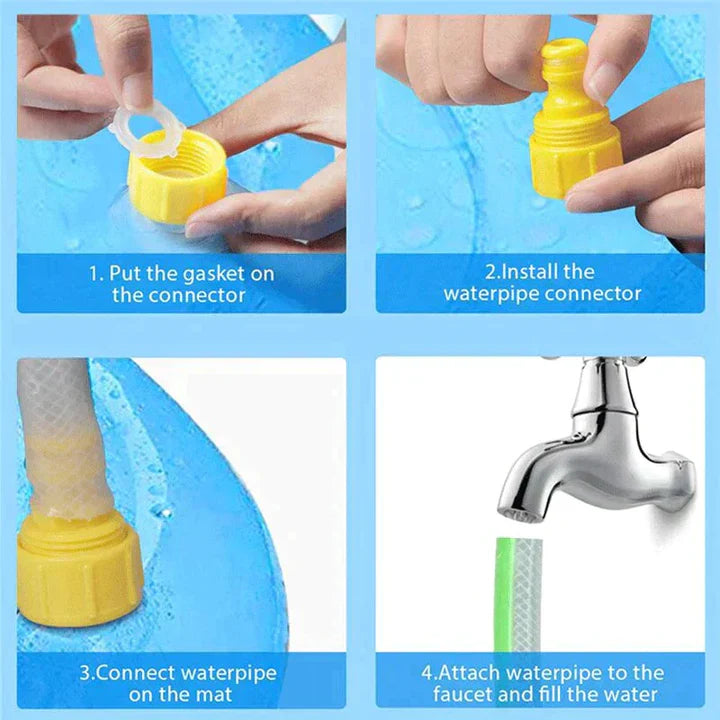 1. Put the gasket on the connector

2.Install the waterpipe connector

3.Connect waterpipe on the mat

4.Attach waterpipe to the faucet and fill the water